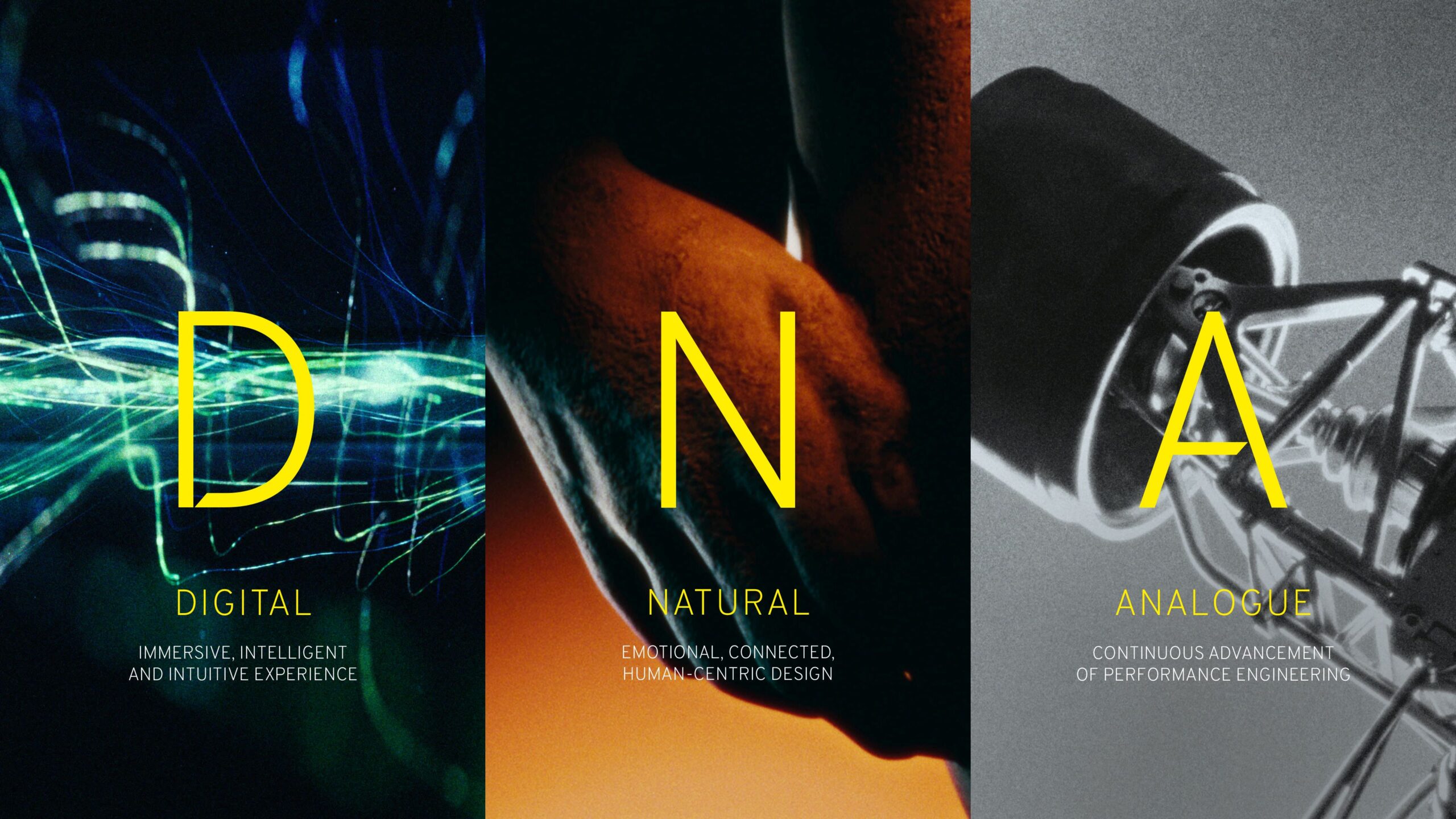 D

DIGITAL

IMMERSIVE, INTELLIGENT AND INTUITIVE EXPERIENCE

N

NATURAL

EMOTIONAL, CONNECTED, HUMAN-CENTRIC DESIGN

A

ANALOGUE

CONTINUOUS ADVANCEMENT OF PERFORMANCE ENGINEERING